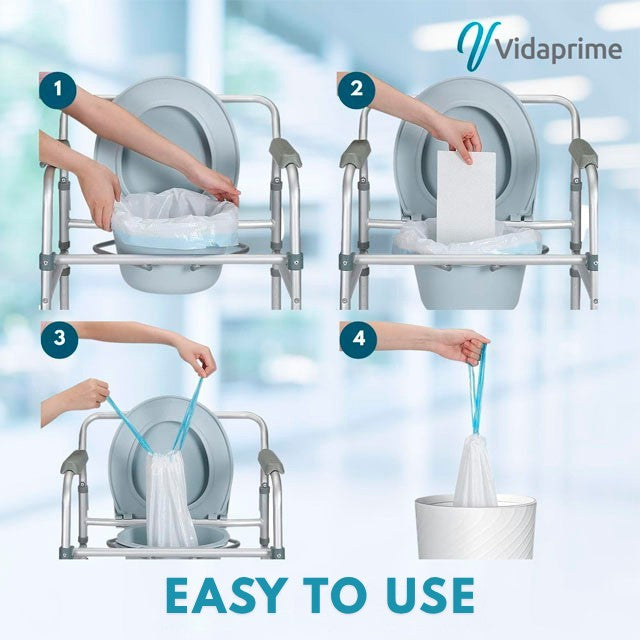 Vidaprime

1

2

3

4

EASY TO USE