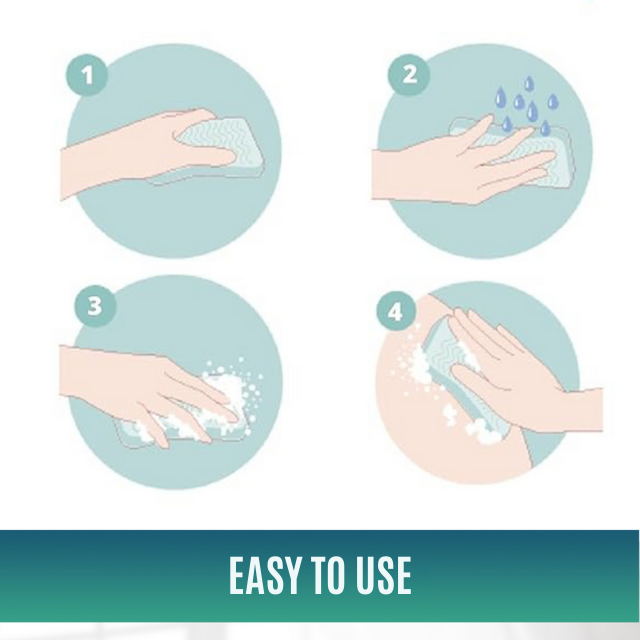 1

2

3

4

EASY TO USE