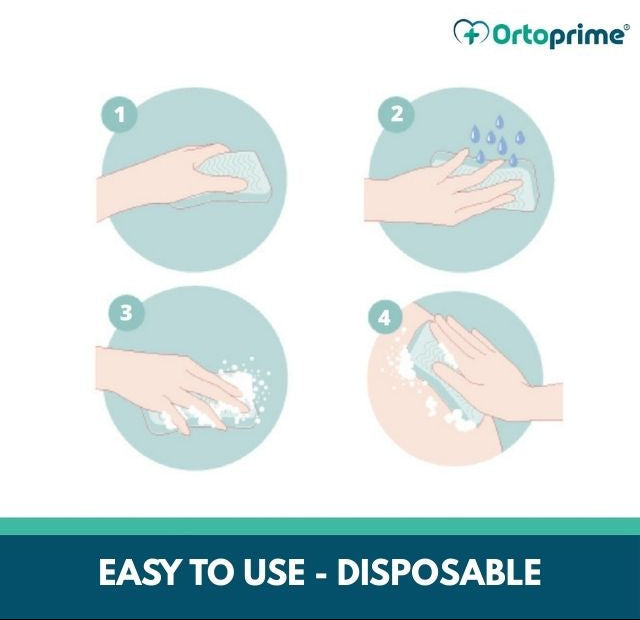 Ortoprime®

1

2

3

4

EASY TO USE - DISPOSABLE