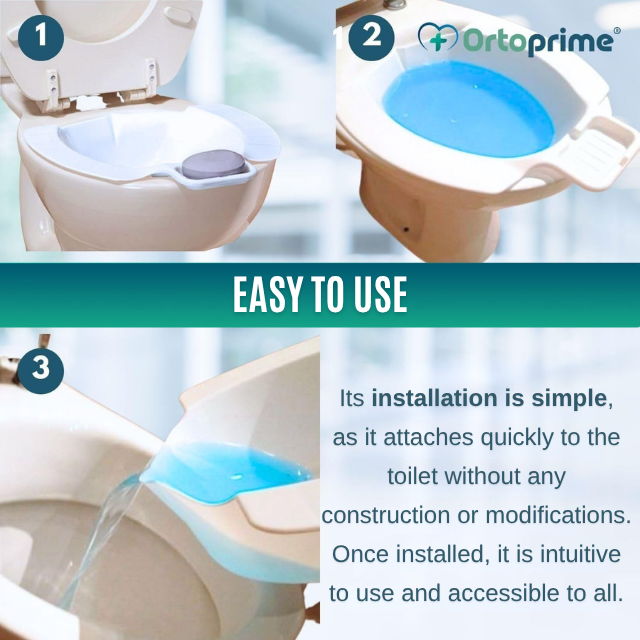 1

2

Ortoprime®

EASY TO USE

3

Its installation is simple, as it attaches quickly to the toilet without any construction or modifications. Once installed, it is intuitive to use and accessible to all.