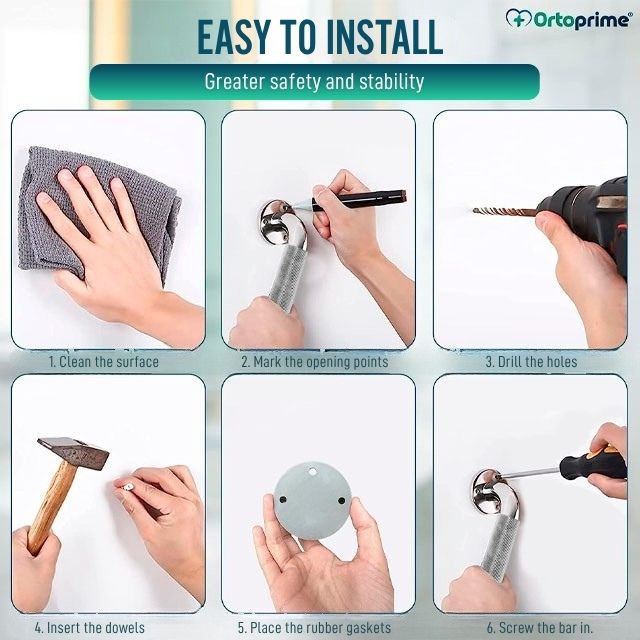 Ortoprime®

EASY TO INSTALL

Greater safety and stability

1. Clean the surface

2. Mark the opening points

3. Drill the holes

4. Insert the dowels

5. Place the rubber gaskets

6. Screw the bar in.