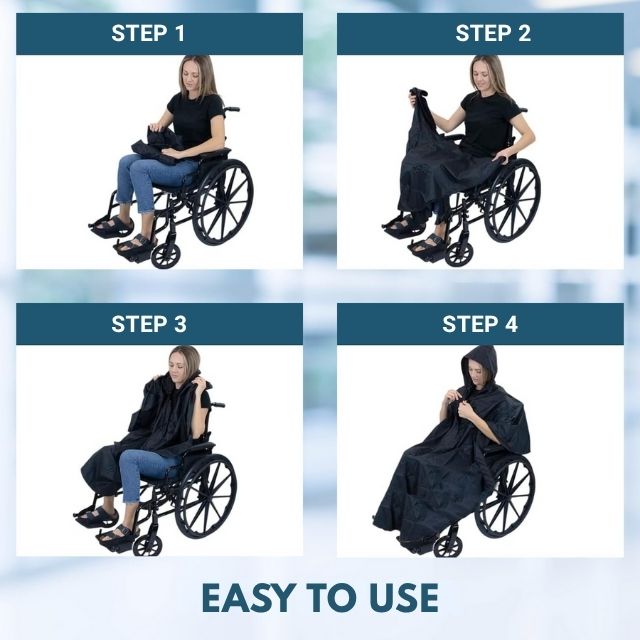 STEP 1

STEP 2

STEP 3

STEP 4

EASY TO USE