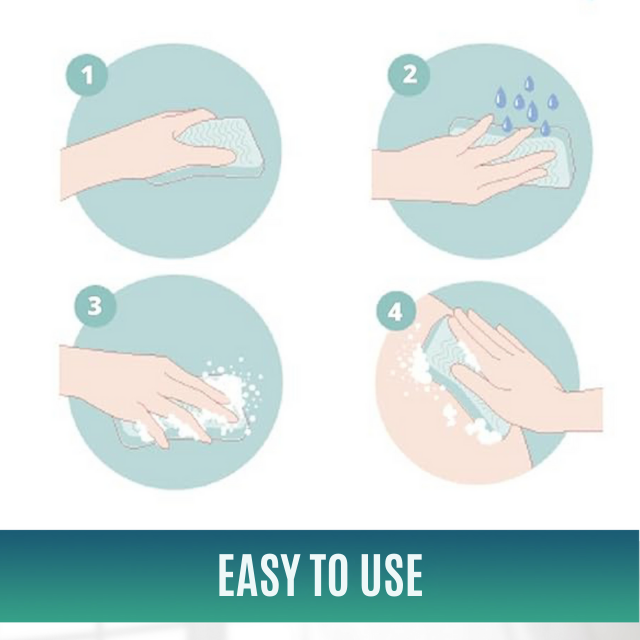 1

2

3

4

EASY TO USE