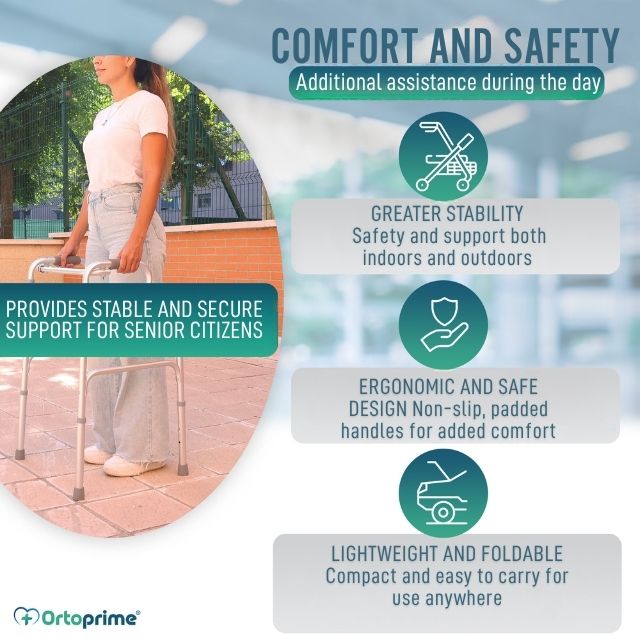 COMFORT AND SAFETY
Additional assistance during the day

PROVIDES STABLE AND SECURE SUPPORT FOR SENIOR CITIZENS

GREATER STABILITY
Safety and support both indoors and outdoors

ERGONOMIC AND SAFE DESIGN Non-slip, padded handles for added comfort

LIGHTWEIGHT AND FOLDABLE
Compact and easy to carry for use anywhere

Ortoprime®