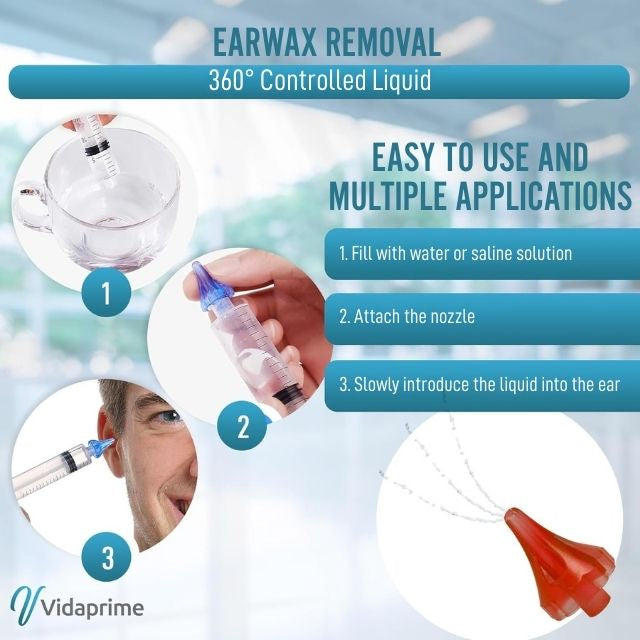 EARWAX REMOVAL

360° Controlled Liquid

EASY TO USE AND MULTIPLE APPLICATIONS

1. Fill with water or saline solution

2. Attach the nozzle

3. Slowly introduce the liquid into the ear

1

2

3

Vidaprime