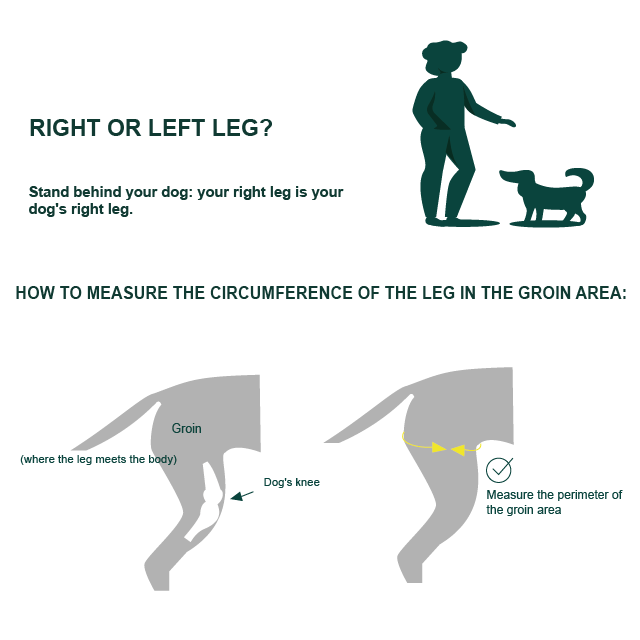 RIGHT OR LEFT LEG?

Stand behind your dog: your right leg is your dog's right leg.

HOW TO MEASURE THE CIRCUMFERENCE OF THE LEG IN THE GROIN AREA:

Groin

(where the leg meets the body)

Dog's knee

Measure the perimeter of the groin area