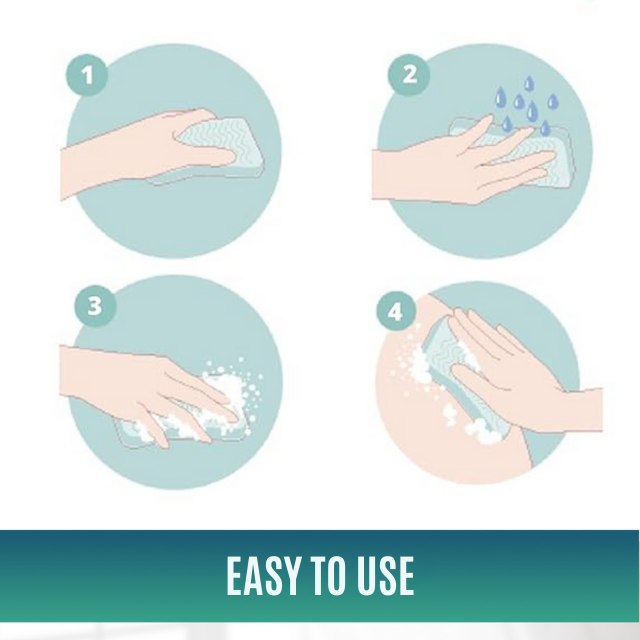 1

2

3

4

EASY TO USE