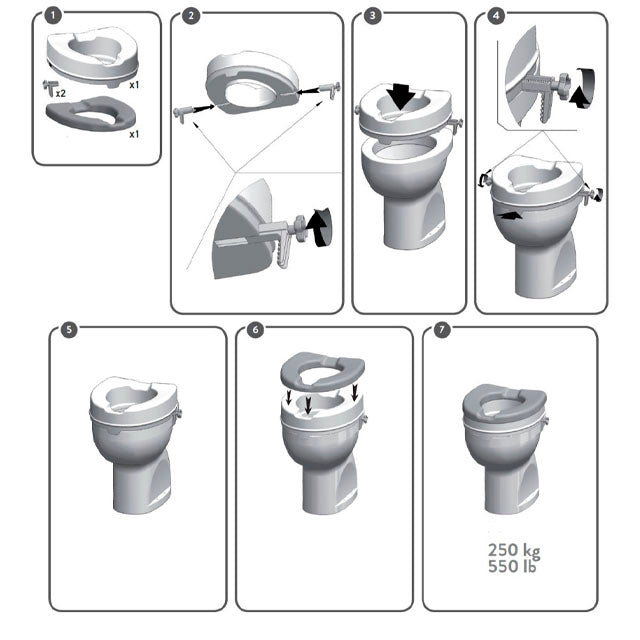 1

x1

x2

x1

2

3

4

5

6

7

250 kg
550 lb