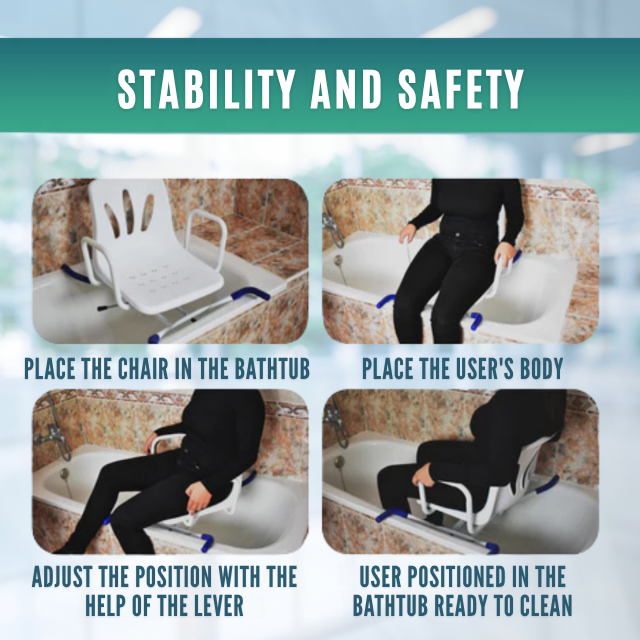 STABILITY AND SAFETY

PLACE THE CHAIR IN THE BATHTUB

PLACE THE USER'S BODY

ADJUST THE POSITION WITH THE HELP OF THE LEVER

USER POSITIONED IN THE BATHTUB READY TO CLEAN