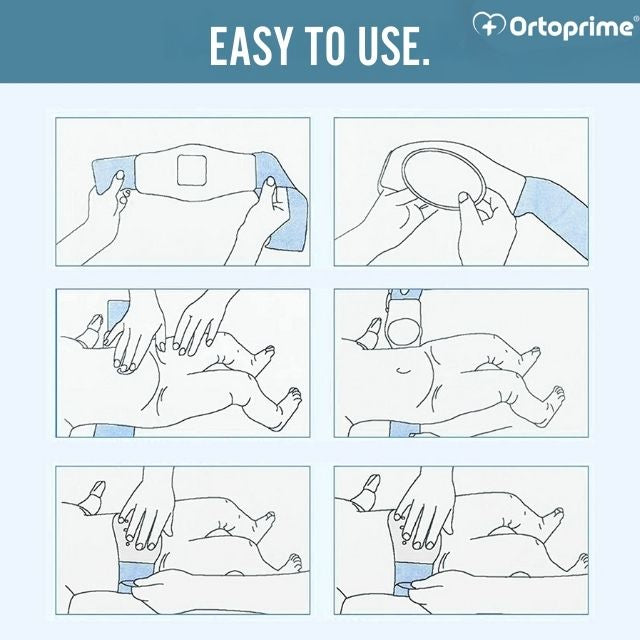 EASY TO USE.

Ortoprime®