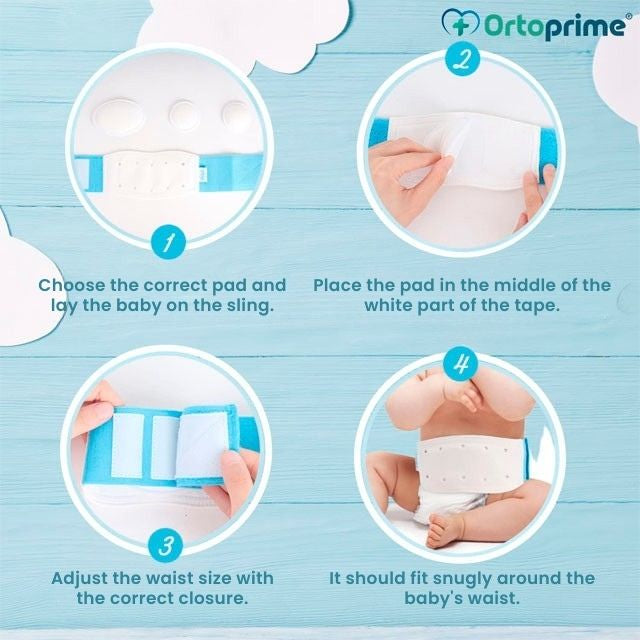 Ortoprime®

1

Choose the correct pad and lay the baby on the sling.

2

Place the pad in the middle of the white part of the tape.

3

Adjust the waist size with the correct closure.

4

It should fit snugly around the baby's waist.