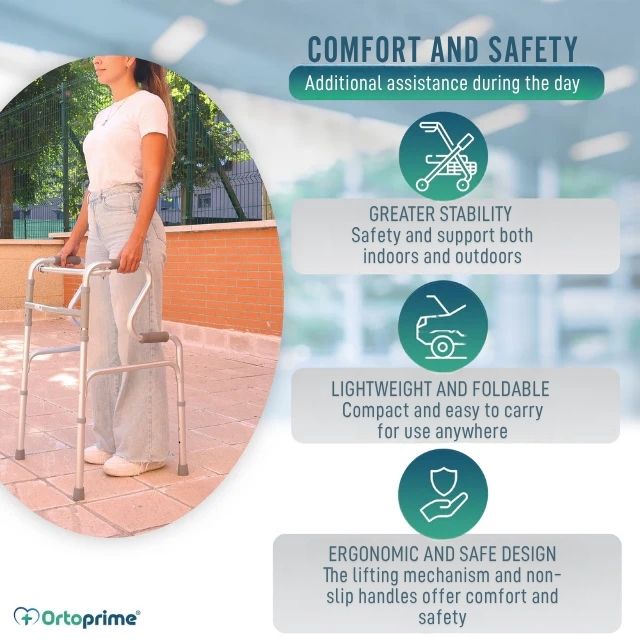 COMFORT AND SAFETY
Additional assistance during the day

GREATER STABILITY
Safety and support both indoors and outdoors

LIGHTWEIGHT AND FOLDABLE
Compact and easy to carry for use anywhere

ERGONOMIC AND SAFE DESIGN
The lifting mechanism and non-slip handles offer comfort and safety

Ortoprime®