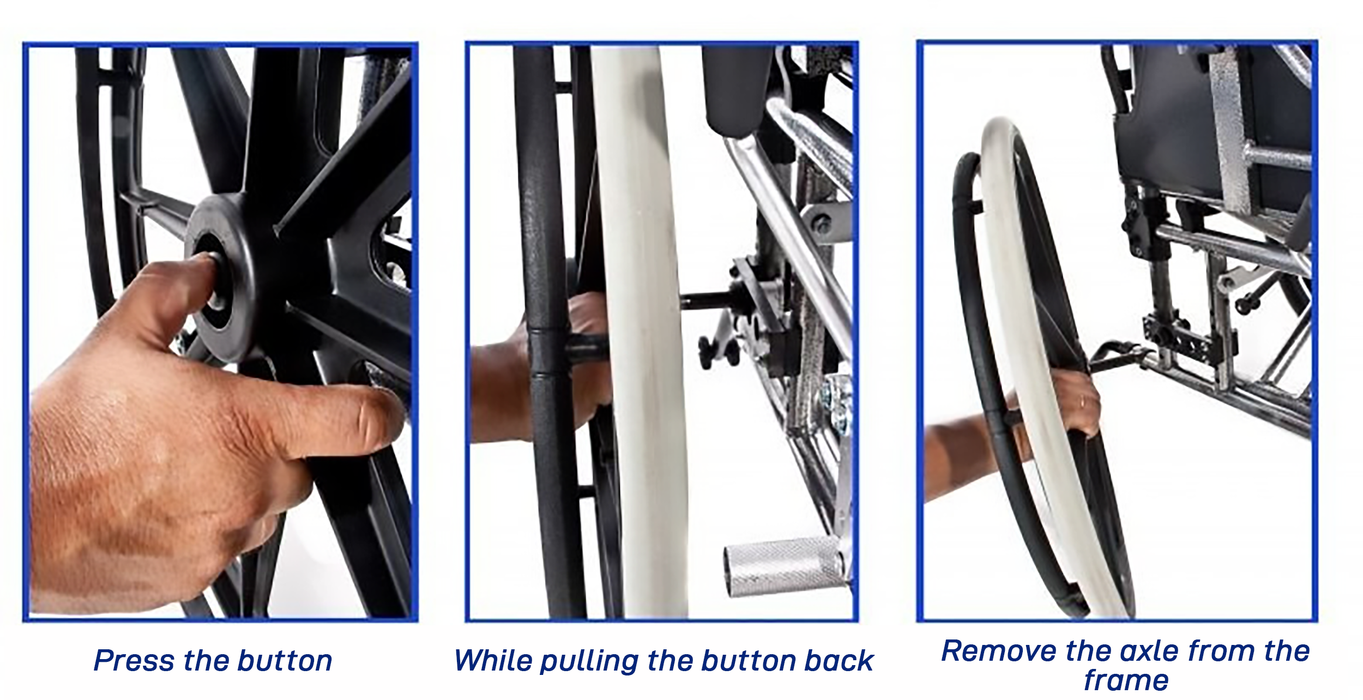 Press the button

While pulling the button back

Remove the axle from the frame